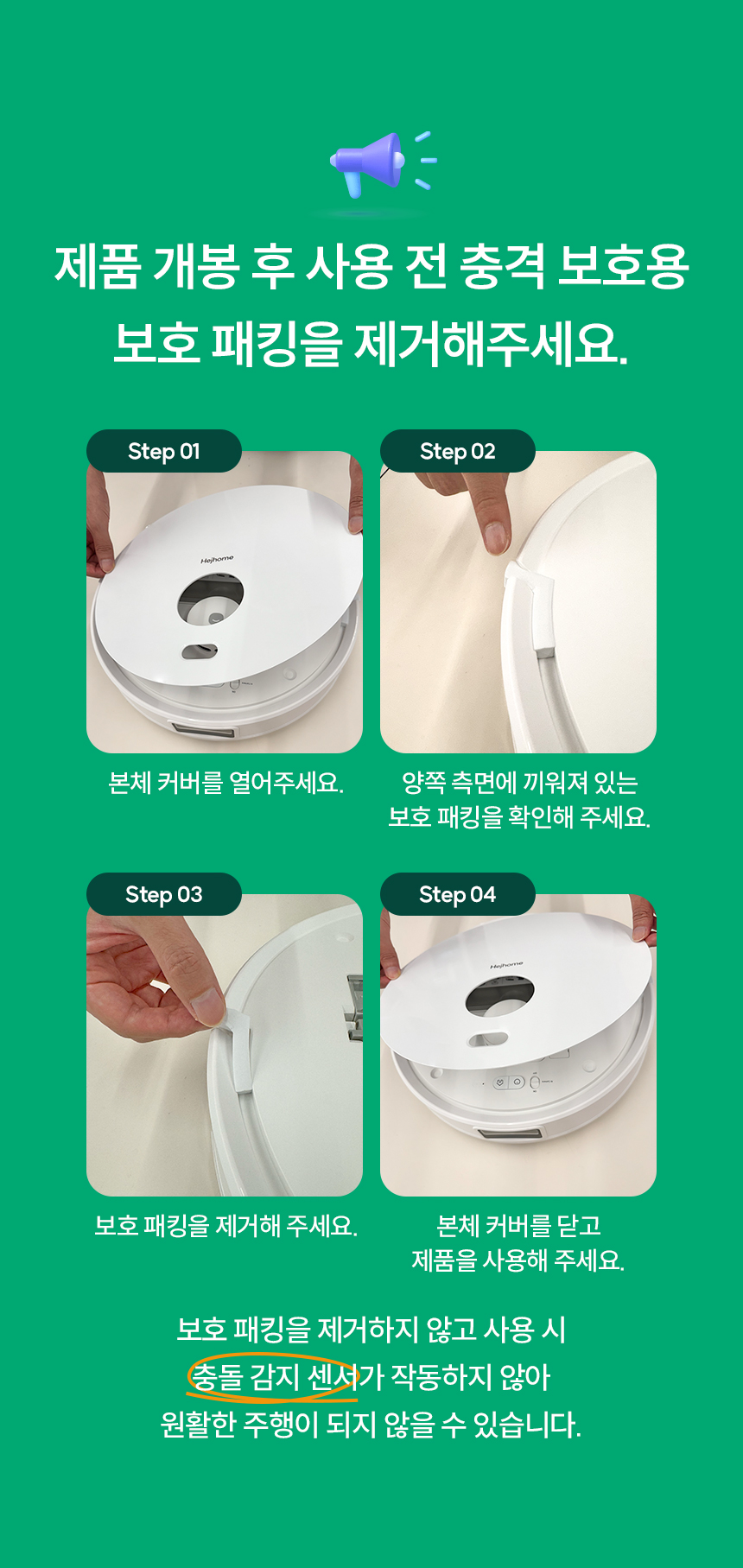 제품 개봉 후 사용 전 충격 보호용 보호 패킹을 제거해주세요.

Step 01

Hejhome

본체 커버를 열어주세요.

Step 02

양쪽 측면에 끼워져 있는 보호 패킹을 확인해 주세요.

Step 03

보호 패킹을 제거해 주세요.

Step 04

Hejhome

본체 커버를 닫고 제품을 사용해 주세요.

보호 패킹을 제거하지 않고 사용 시 충돌 감지 센서가 작동하지 않아 원활한 주행이 되지 않을 수 있습니다.