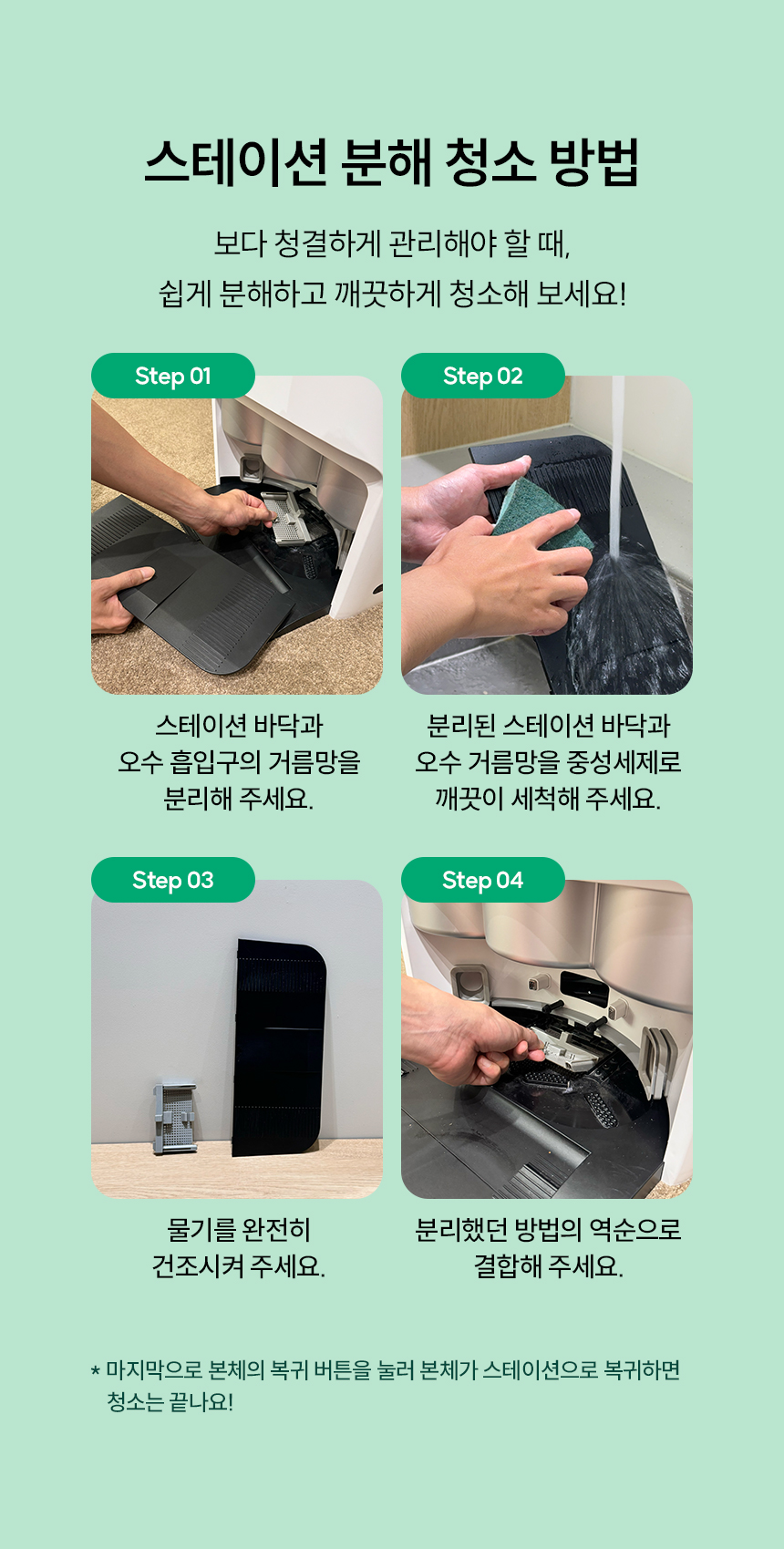 스테이션 분해 청소 방법

보다 청결하게 관리해야 할 때,
쉽게 분해하고 깨끗하게 청소해 보세요!

Step 01

스테이션 바닥과
오수 흡입구의 거름망을
분리해 주세요.

Step 02

분리된 스테이션 바닥과
오수 거름망을 중성세제로
깨끗이 세척해 주세요.

Step 03

물기를 완전히
건조시켜 주세요.

Step 04

분리했던 방법의 역순으로
결합해 주세요.

* 마지막으로 본체의 복귀 버튼을 눌러 본체가 스테이션으로 복귀하면
청소는 끝나요!